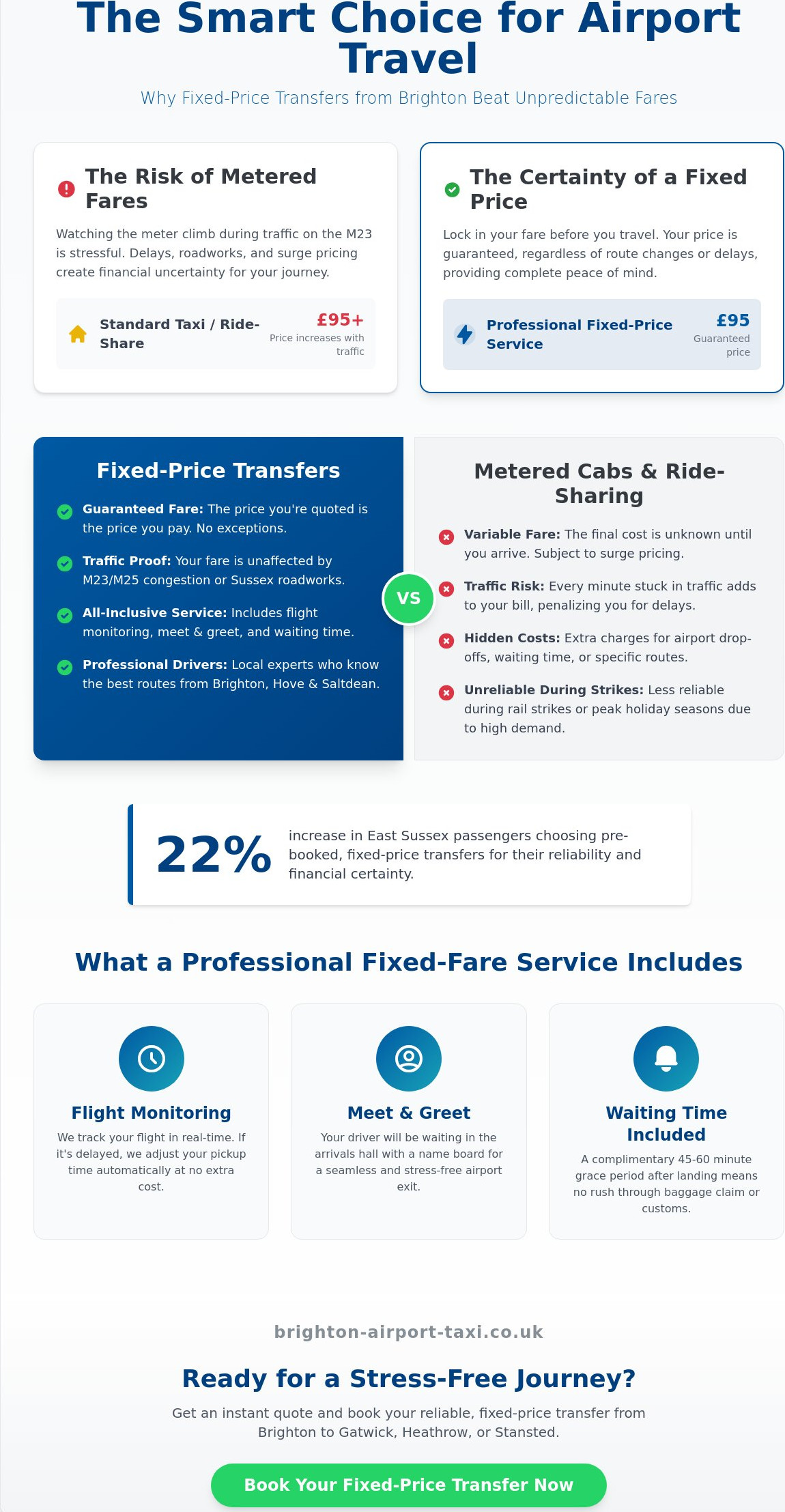 The Smart Choice for Airport Travel

Why Fixed-Price Transfers from Brighton Beat Unpredictable Fares

The Risk of Metered Fares

Watching the meter climb during traffic on the M23 is stressful. Delays, roadworks, and surge pricing create financial uncertainty for your journey.

Standard Taxi / Ride-Share

£95+
Price increases with traffic

The Certainty of a Fixed Price

Lock in your fare before you travel. Your price is guaranteed, regardless of route changes or delays, providing complete peace of mind.

Professional Fixed-Price Service

£95
Guaranteed price

Fixed-Price Transfers

Guaranteed Fare: The price you're quoted is the price you pay. No exceptions.

Traffic Proof: Your fare is unaffected by M23/M25 congestion or Sussex roadworks.

All-Inclusive Service: Includes flight monitoring, meet & greet, and waiting time.

Professional Drivers: Local experts who know the best routes from Brighton, Hove & Saltdean.

VS

Metered Cabs & Ride-Sharing

Variable Fare: The final cost is unknown until you arrive. Subject to surge pricing.

Traffic Risk: Every minute stuck in traffic adds to your bill, penalizing you for delays.

Hidden Costs: Extra charges for airport drop-offs, waiting time, or specific routes.

Unreliable During Strikes: Less reliable during rail strikes or peak holiday seasons due to high demand.

22%

increase in East Sussex passengers choosing pre-booked, fixed-price transfers for their reliability and financial certainty.

What a Professional Fixed-Fare Service Includes

Flight Monitoring

We track your flight in real-time. If it's delayed, we adjust your pickup time automatically at no extra cost.

Meet & Greet

Your driver will be waiting in the arrivals hall with a name board for a seamless and stress-free airport exit.

Waiting Time Included

A complimentary 45-60 minute grace period after landing means no rush through baggage claim or customs.

brighton-airport-taxi.co.uk

Ready for a Stress-Free Journey?

Get an instant quote and book your reliable, fixed-price transfer from Brighton to Gatwick, Heathrow, or Stansted.

Book Your Fixed-Price Transfer Now